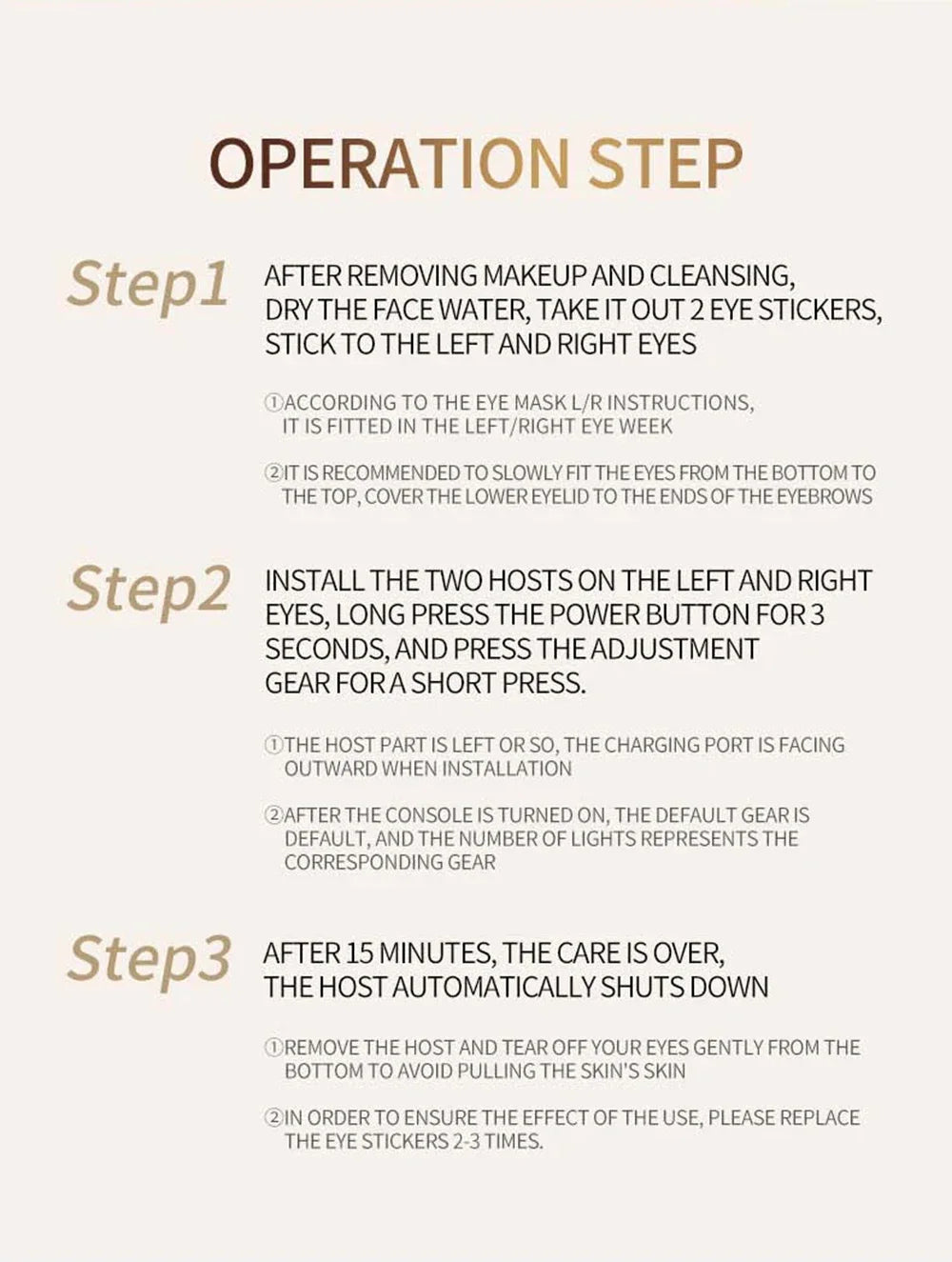 OPERATION STEP

Step1

AFTER REMOVING MAKEUP AND CLEANSING, DRY THE FACE WATER, TAKE IT OUT 2 EYE STICKERS, STICK TO THE LEFT AND RIGHT EYES

①ACCORDING TO THE EYE MASK L/R INSTRUCTIONS, IT IS FITTED IN THE LEFT/RIGHT EYE WEEK

②IT IS RECOMMENDED TO SLOWLY FIT THE EYES FROM THE BOTTOM TO THE TOP, COVER THE LOWER EYELID TO THE ENDS OF THE EYEBROWS

Step2

INSTALL THE TWO HOSTS ON THE LEFT AND RIGHT EYES, LONG PRESS THE POWER BUTTON FOR 3 SECONDS, AND PRESS THE ADJUSTMENT GEAR FOR A SHORT PRESS.

①THE HOST PART IS LEFT OR SO, THE CHARGING PORT IS FACING OUTWARD WHEN INSTALLATION

②AFTER THE CONSOLE IS TURNED ON, THE DEFAULT GEAR IS DEFAULT, AND THE NUMBER OF LIGHTS REPRESENTS THE CORRESPONDING GEAR

Step3

AFTER 15 MINUTES, THE CARE IS OVER, THE HOST AUTOMATICALLY SHUTS DOWN

①REMOVE THE HOST AND TEAR OFF YOUR EYES GENTLY FROM THE BOTTOM TO AVOID PULLING THE SKIN'S SKIN

②IN ORDER TO ENSURE THE EFFECT OF THE USE, PLEASE REPLACE THE EYE STICKERS 2-3 TIMES.