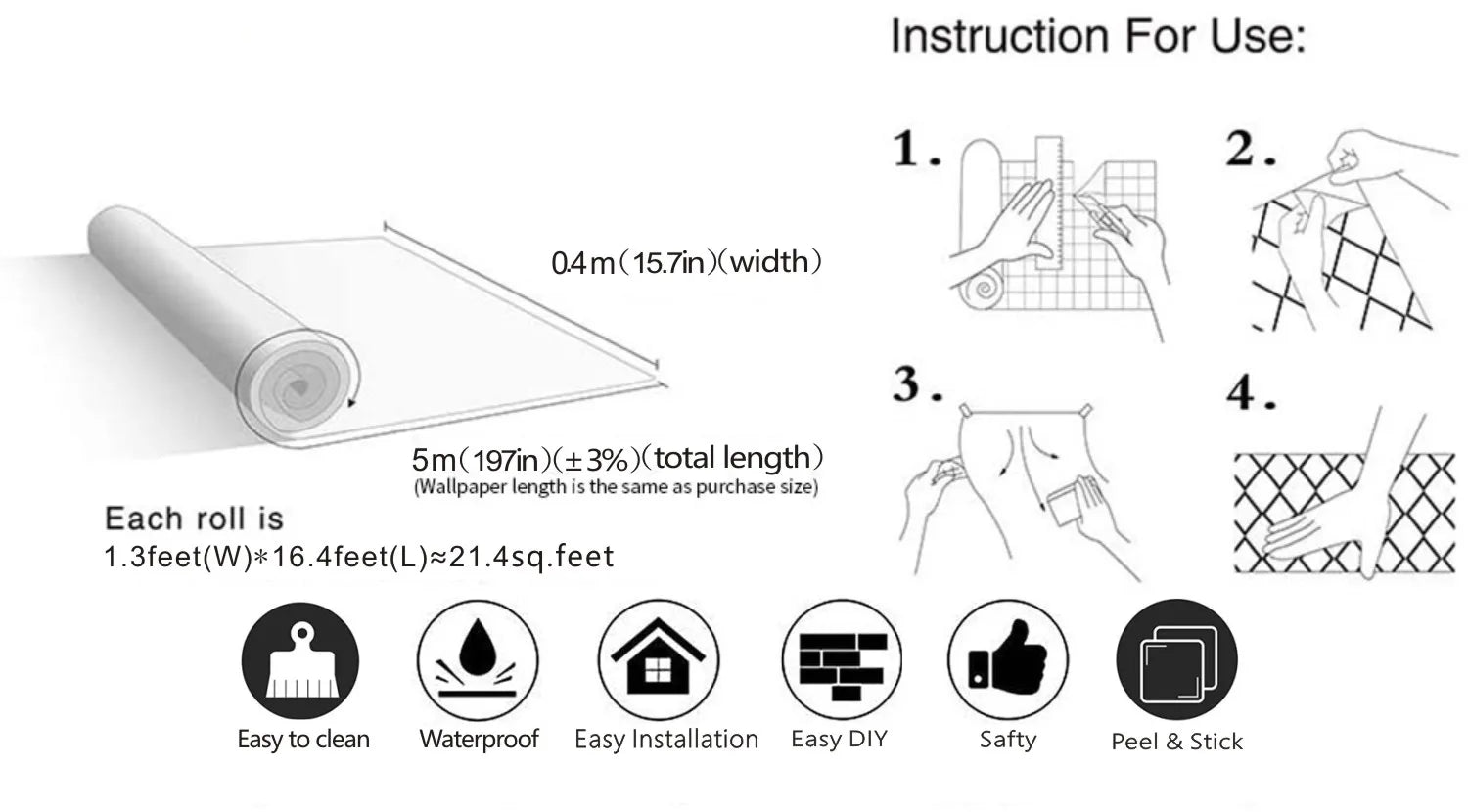 Instruction For Use:

1.

2.

3.

4.

0.4m(15.7in)(width)

5m(197in)(±3%)(total length)
(Wallpaper length is the same as purchase size)

Each roll is
1.3feet(W)*16.4feet(L)≈21.4sq.feet

Easy to clean

Waterproof

Easy Installation

Easy DIY

Safty

Peel & Stick